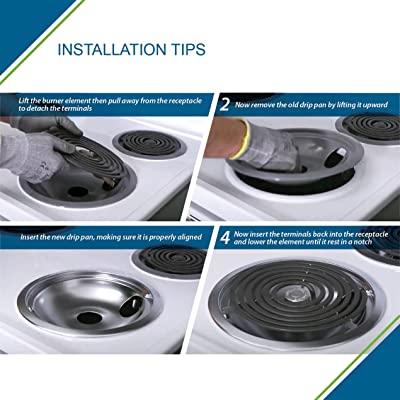 INSTALLATION TIPS

Lift the burner element then pull away from the receptacle to detach the terminals

2 Now remove the old drip pan by lifting it upward

Insert the new drip pan, making sure it is properly aligned

4 Now insert the terminals back into the receptacle and lower the element until it rest in a notch